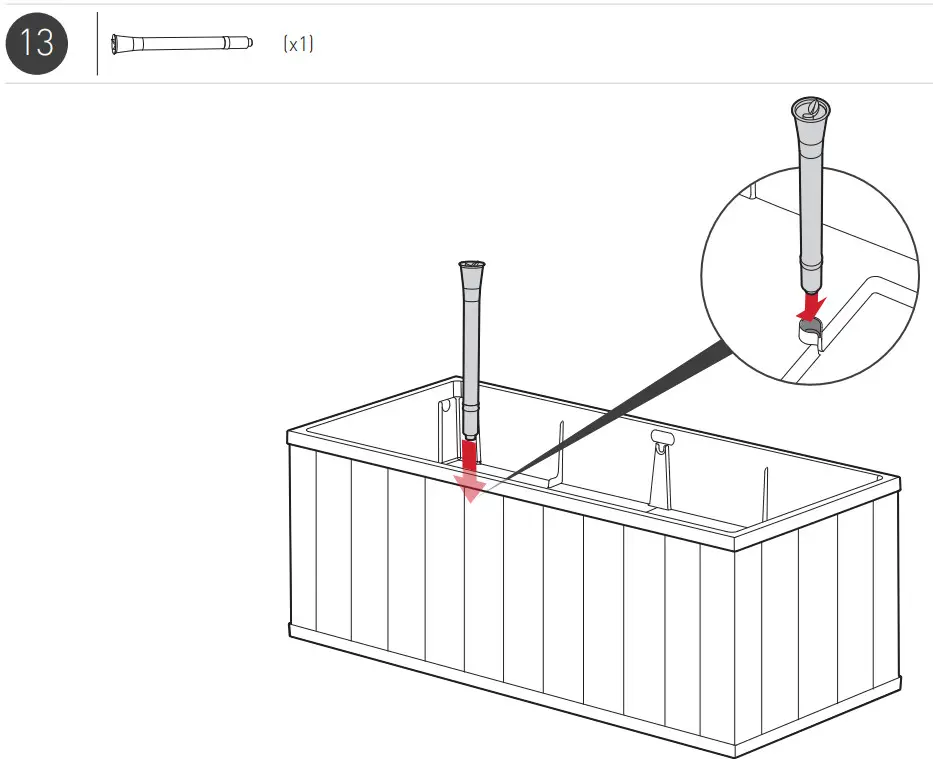 13

(x1)