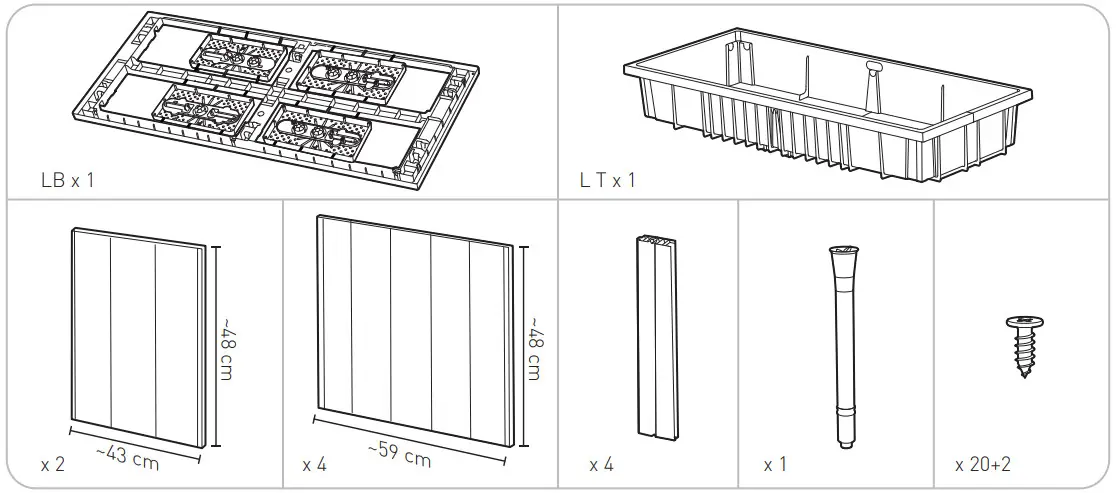 LB x 1

L T x 1

~48 cm

~43 cm

x 2

~48 cm

~59 cm

x 4

x 4

x 1

x 20+2