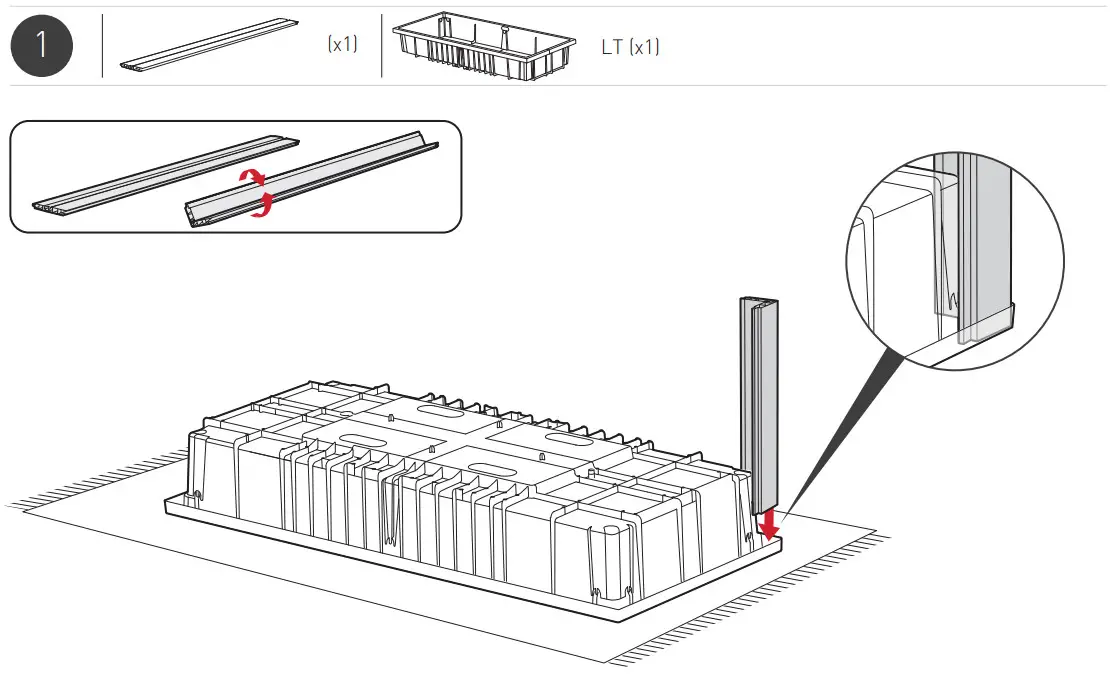 1

(x1)

LT (x1)