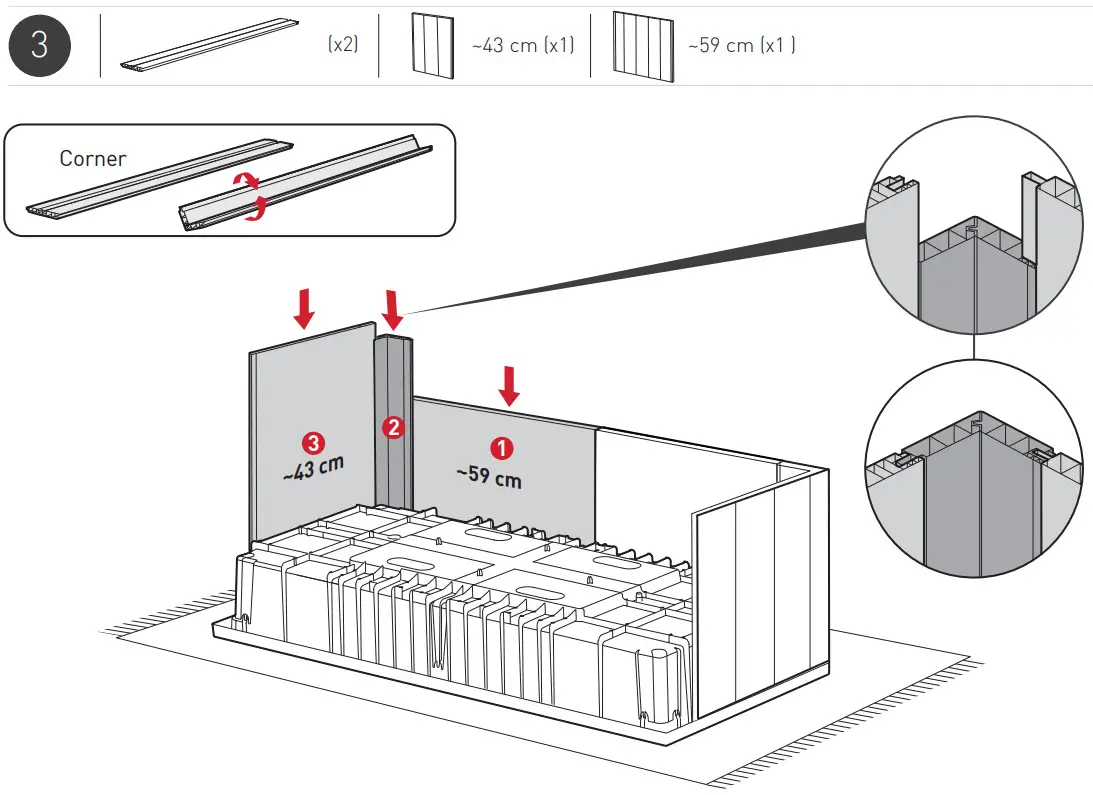 3

(x2)

~43 cm (x1)

~59 cm (x1 )

Corner

3
~43 cm

2

1
~59 cm