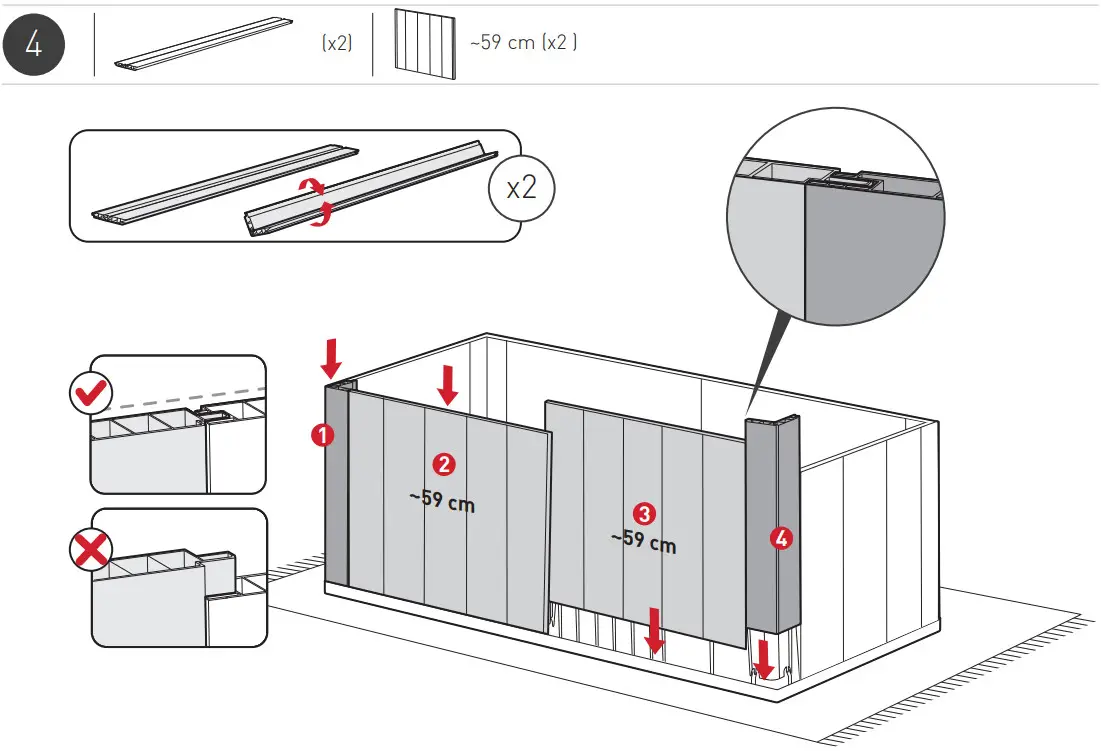 4

(x2)

~59 cm (x2 )

x2

1

2

~59 cm

3

~59 cm

4