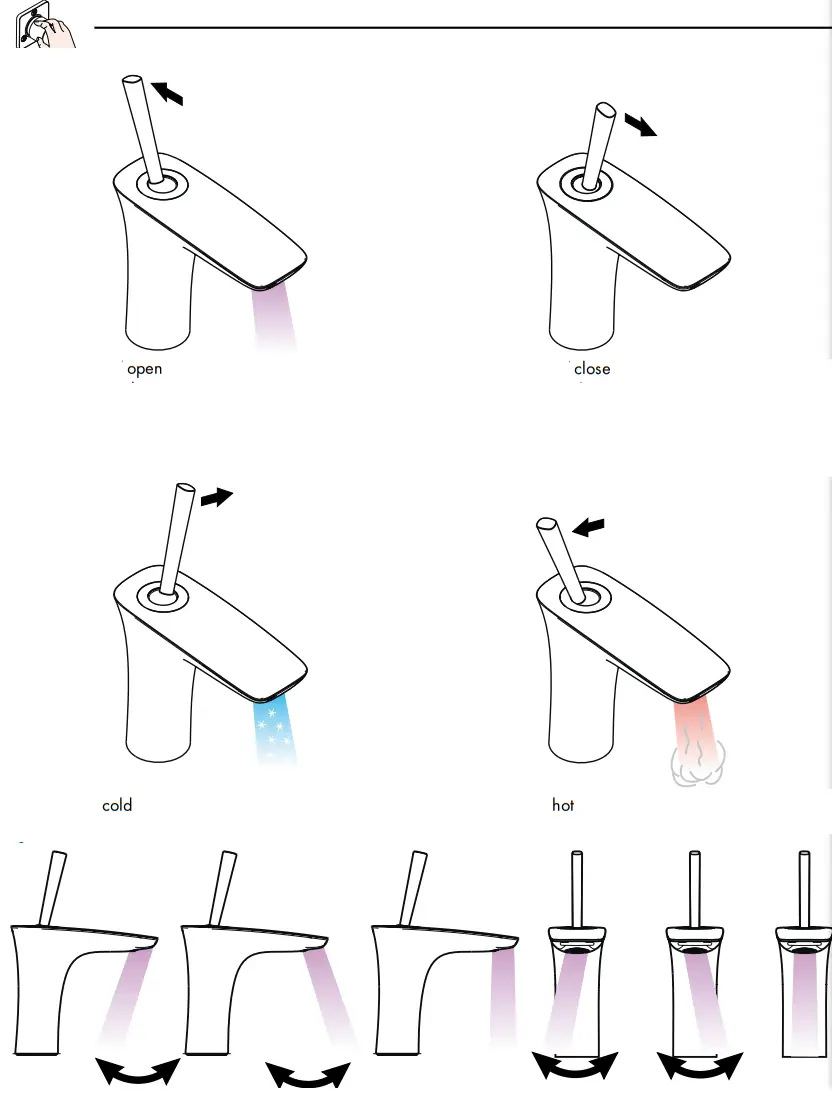 open

close

cold

hot