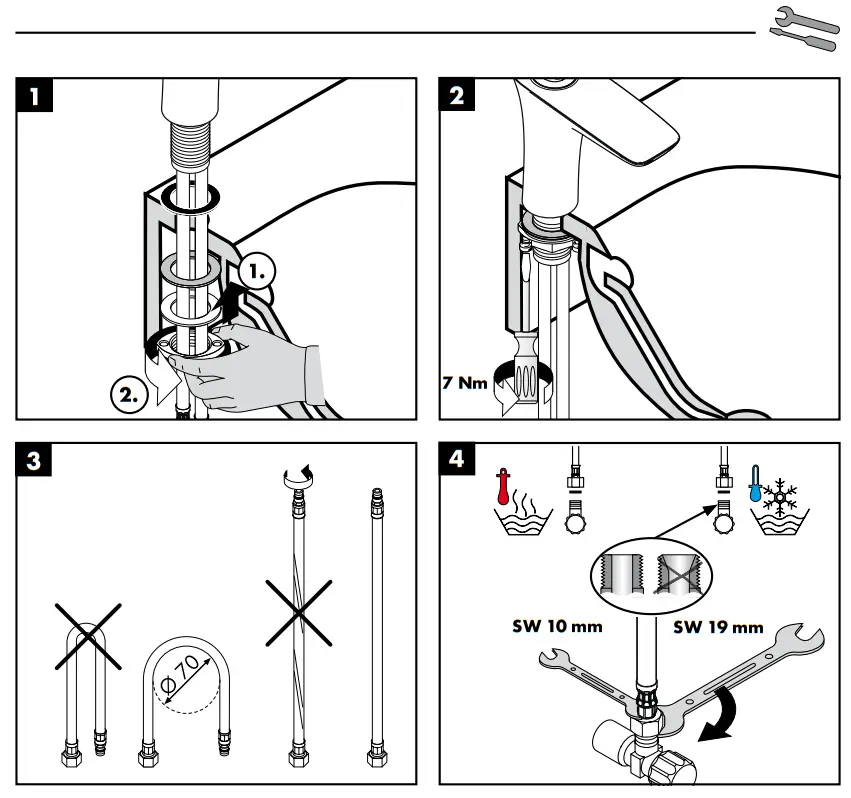 1

1.

2.

2

7 Nm

3

Ø 70

4

SW 10 mm

SW 19 mm