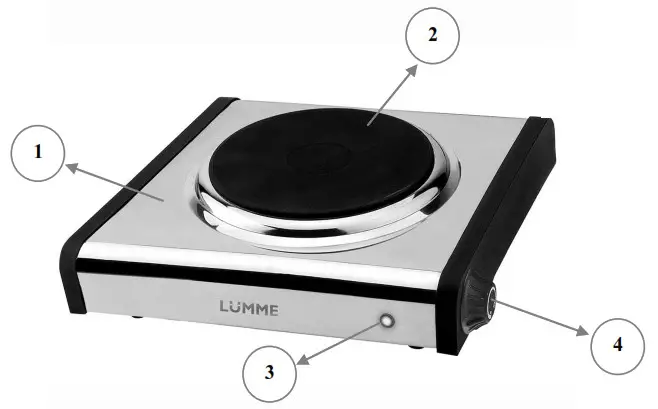 2

1

LÜMME

3

4