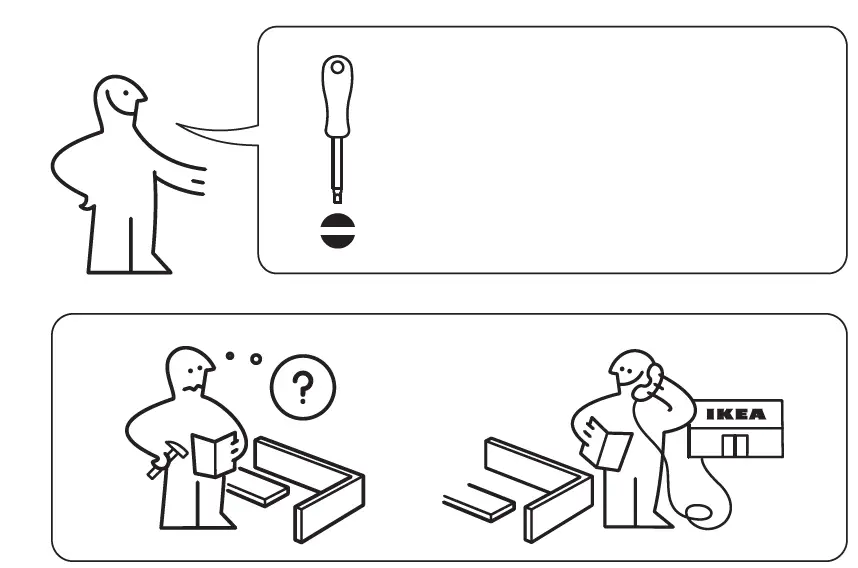 ?

IKEA