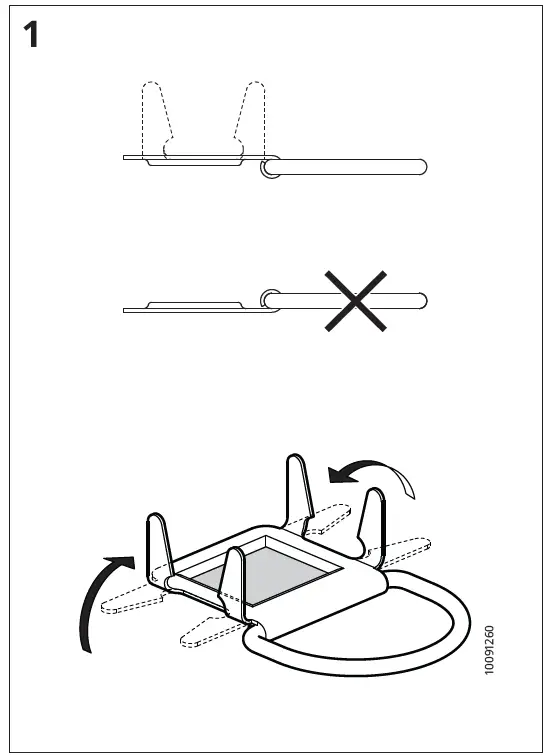 1

10091260