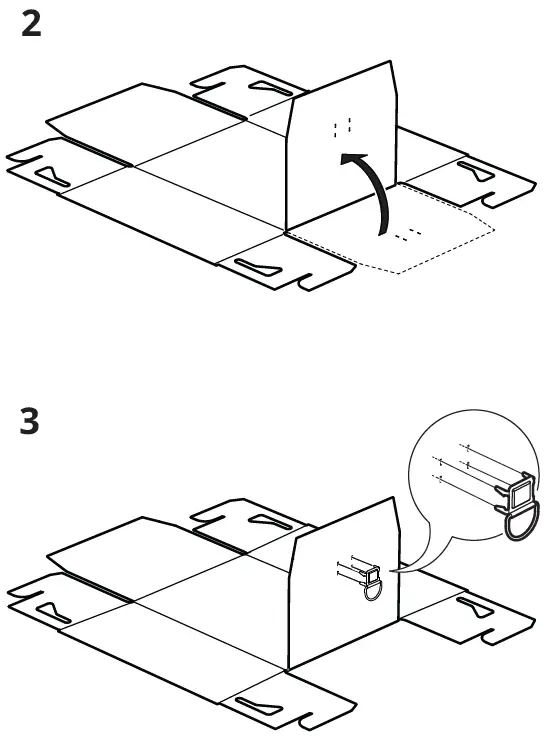 2

3