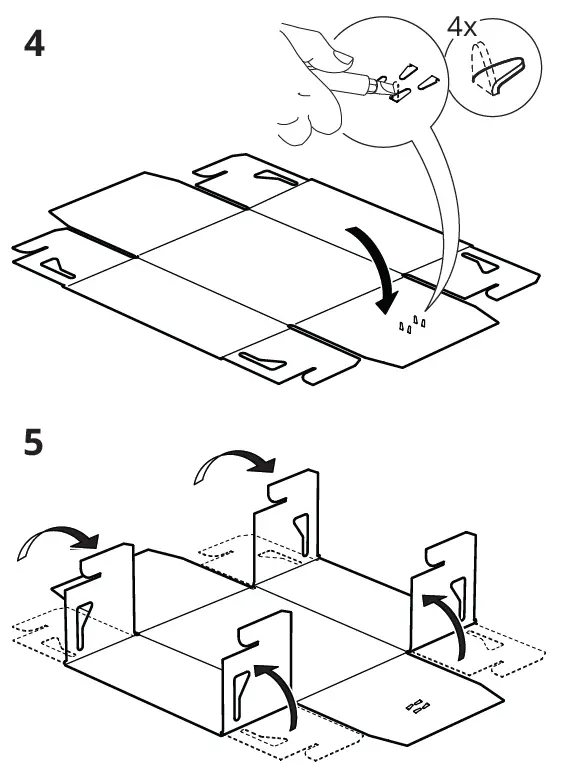 4

4x

5