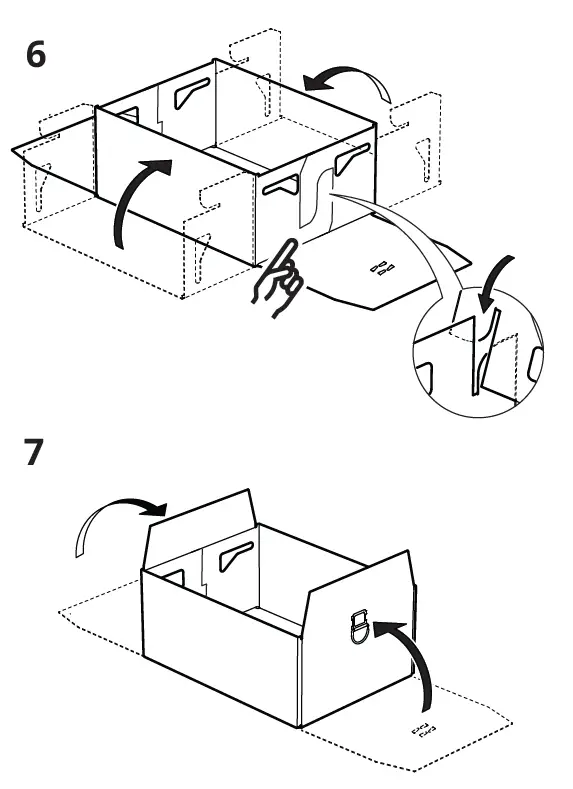 6

7