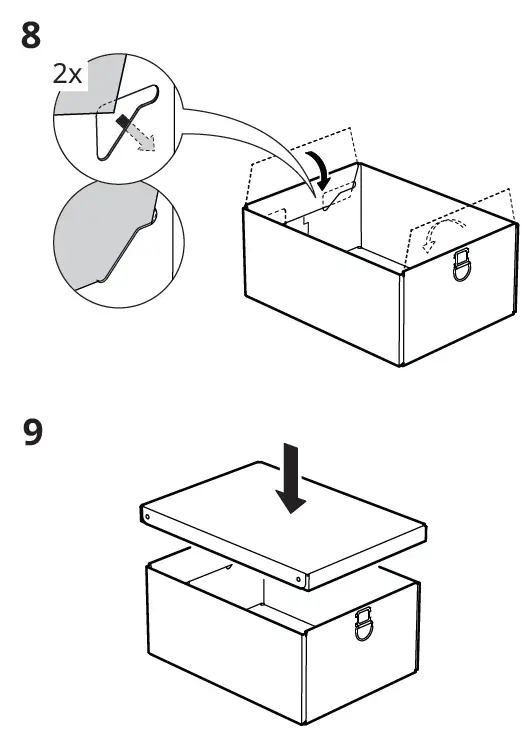 8

2x

9