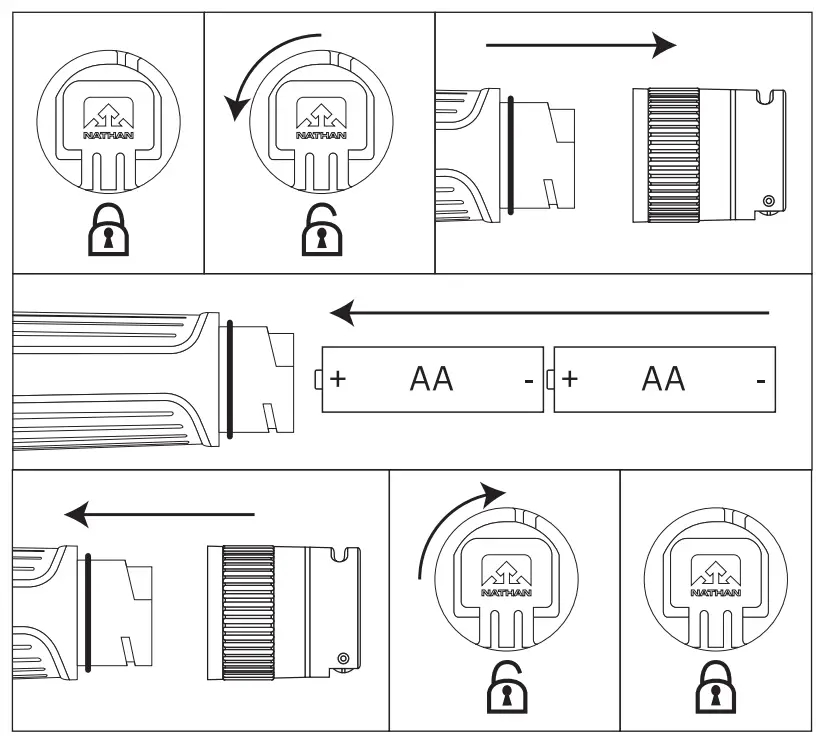 NATHAN

NATHAN

+ AA -

+ AA -

NATHAN

NATHAN