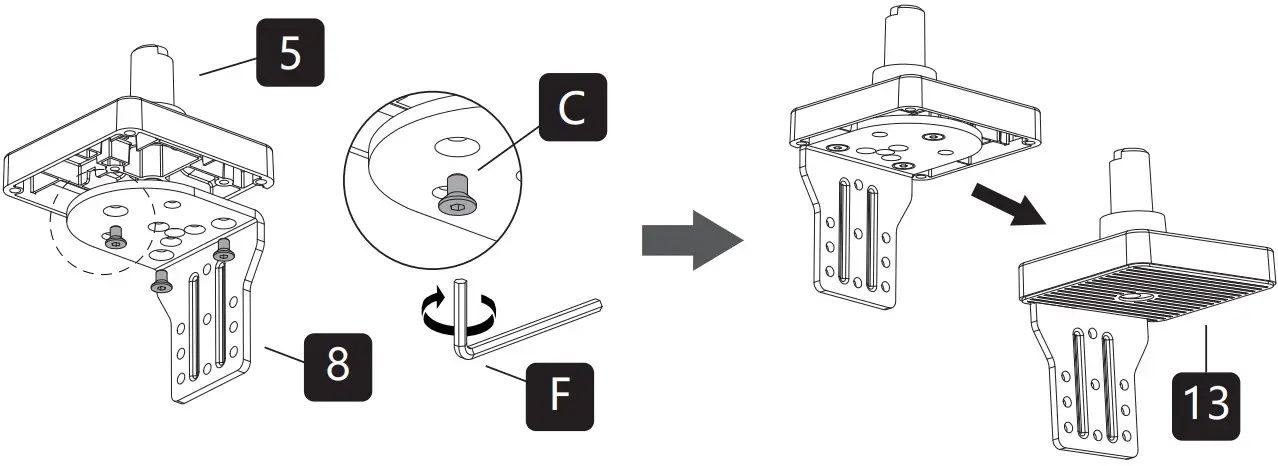 5
C
8
F
13