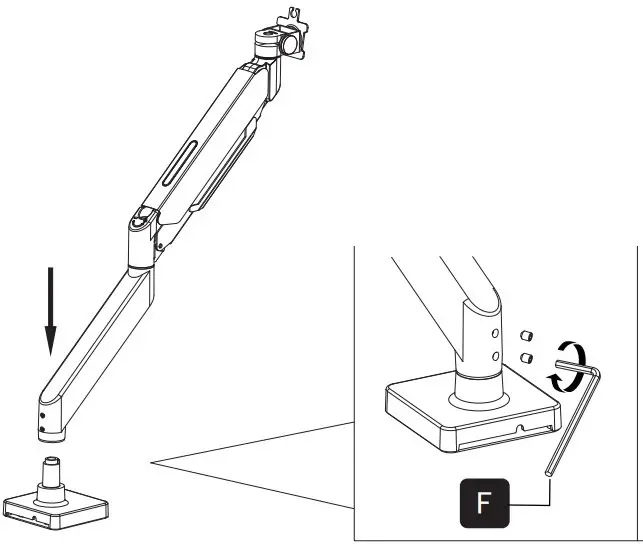 F