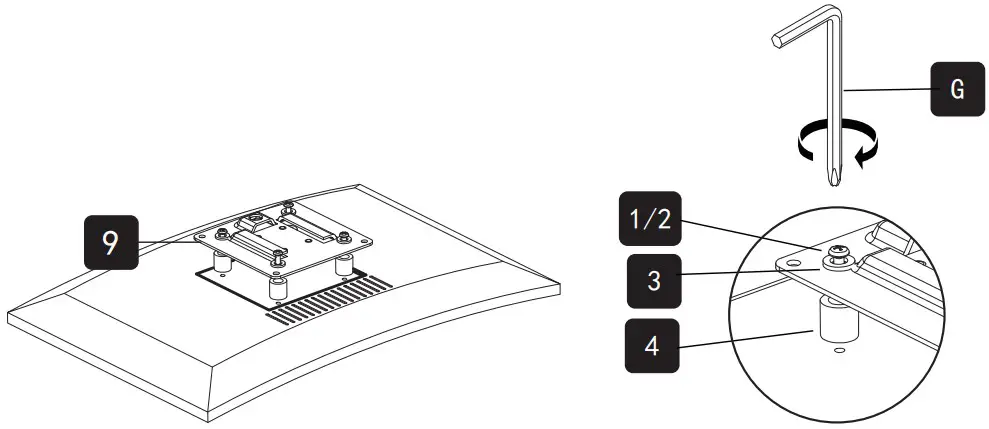 9

G

1/2

3

4