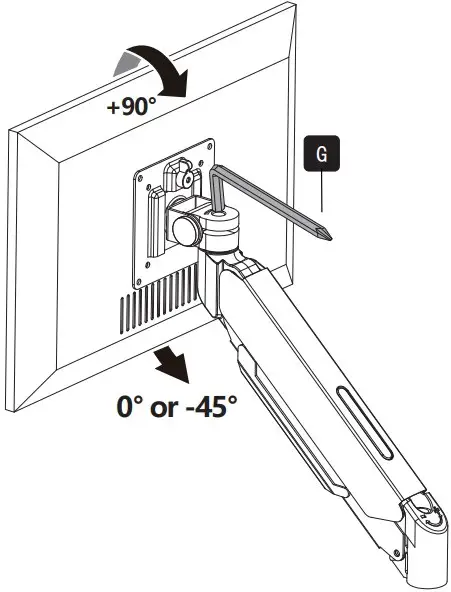 +90°

G

0° or -45°