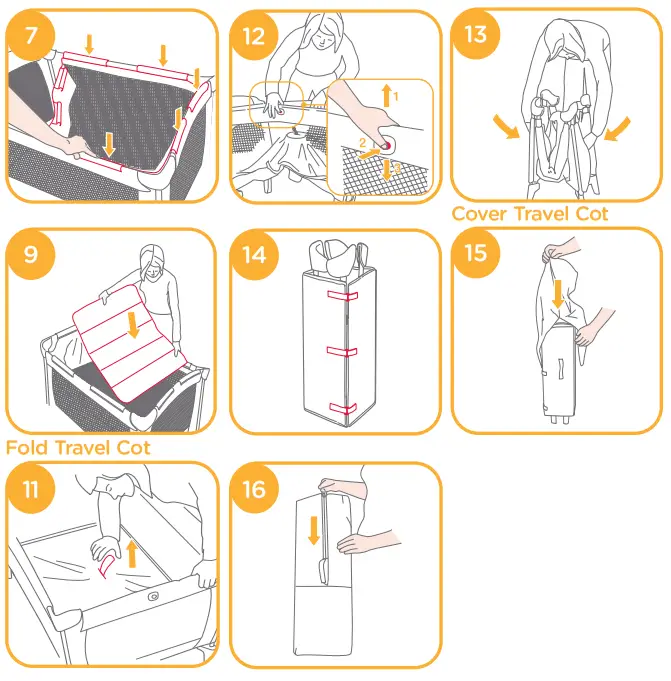 7

12

1

2

3

13

Cover Travel Cot

9

14

15

Fold Travel Cot

11

16