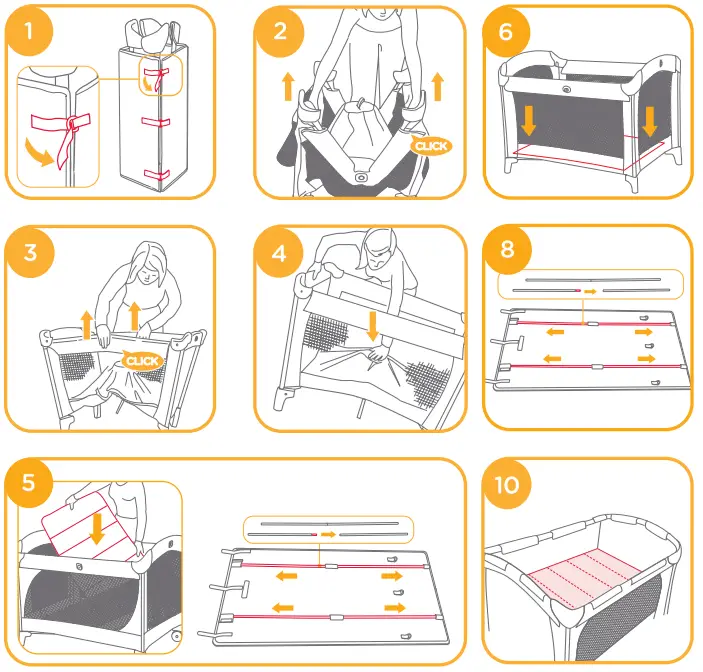 1

2

CLICK

6

3

CLICK

4

8

5

10