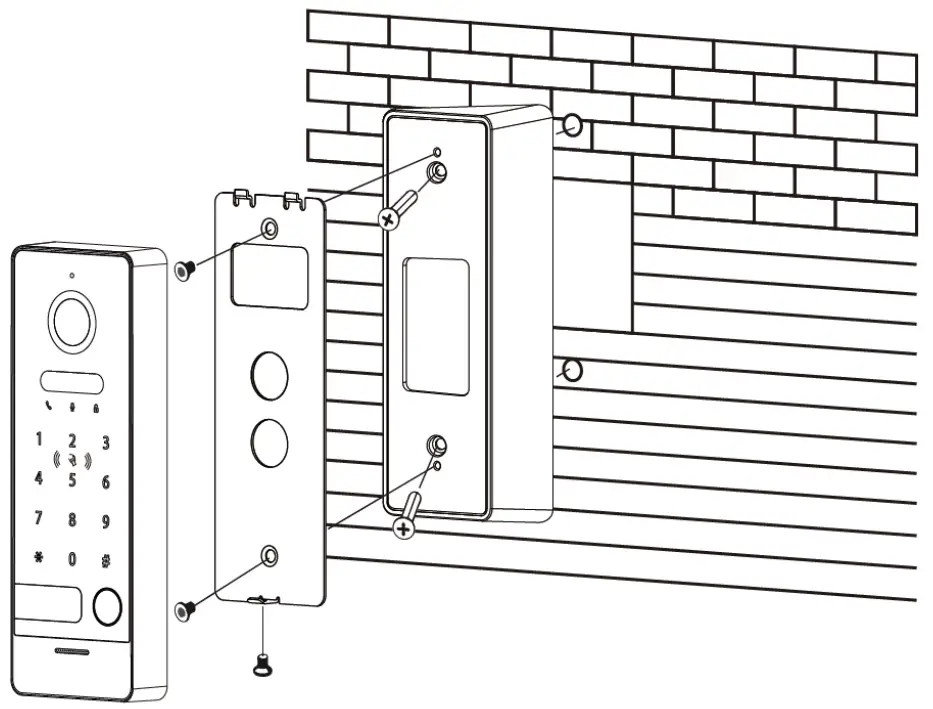 1 2 3
4 5 6
7 8 9
* 0 #