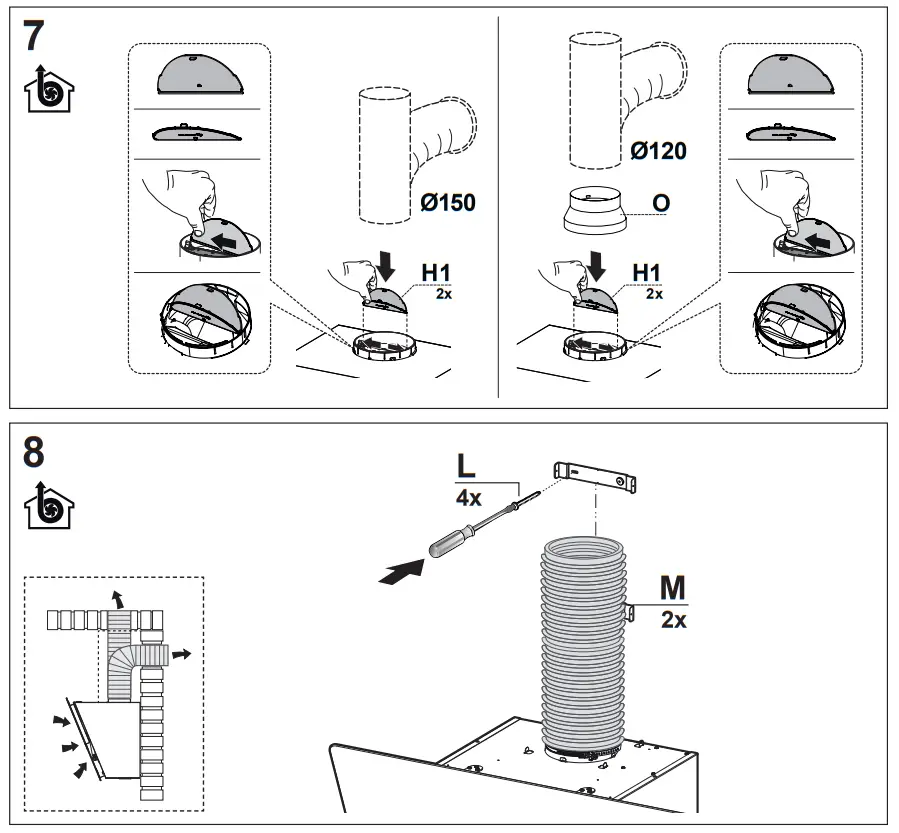 7

Ø150

H1
2x

Ø120

O

H1
2x

8

L
4x

M
2x