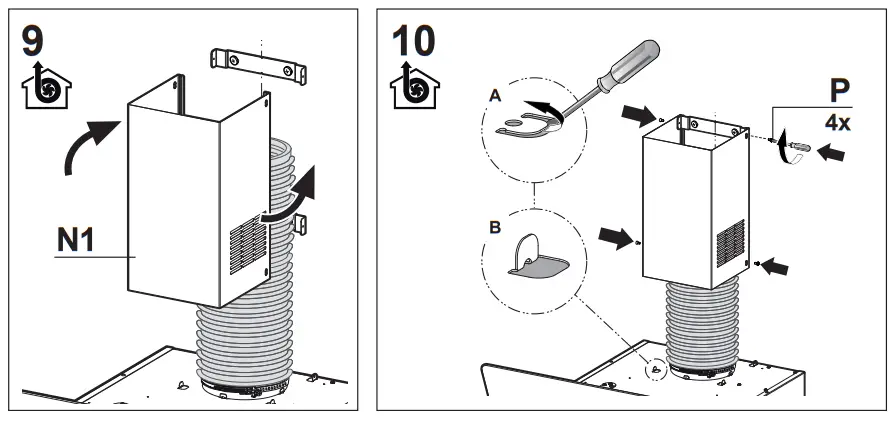 9

N1

10

A

B

P
4x