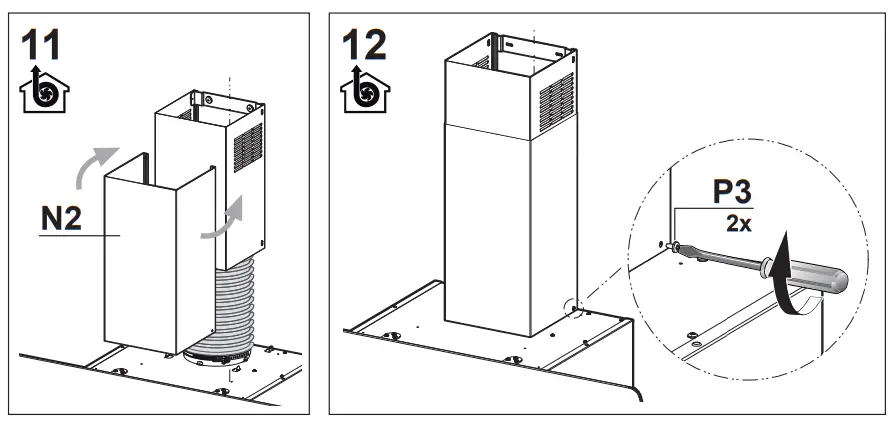 11

N2

12

P3
2x