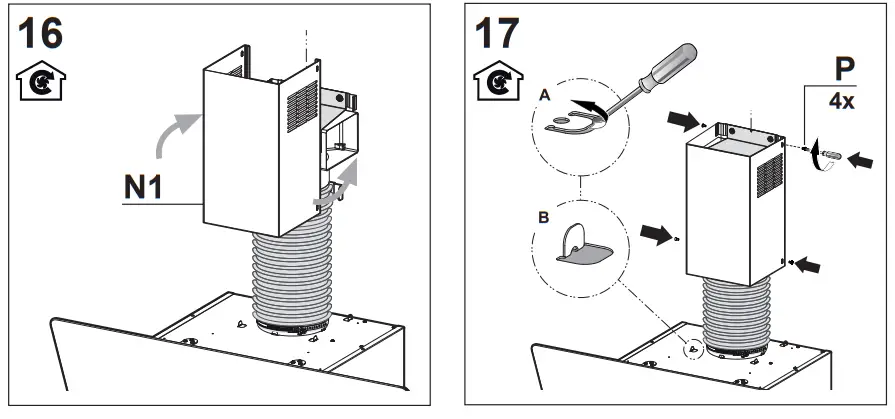 16

N1

17

A

B

P
4x