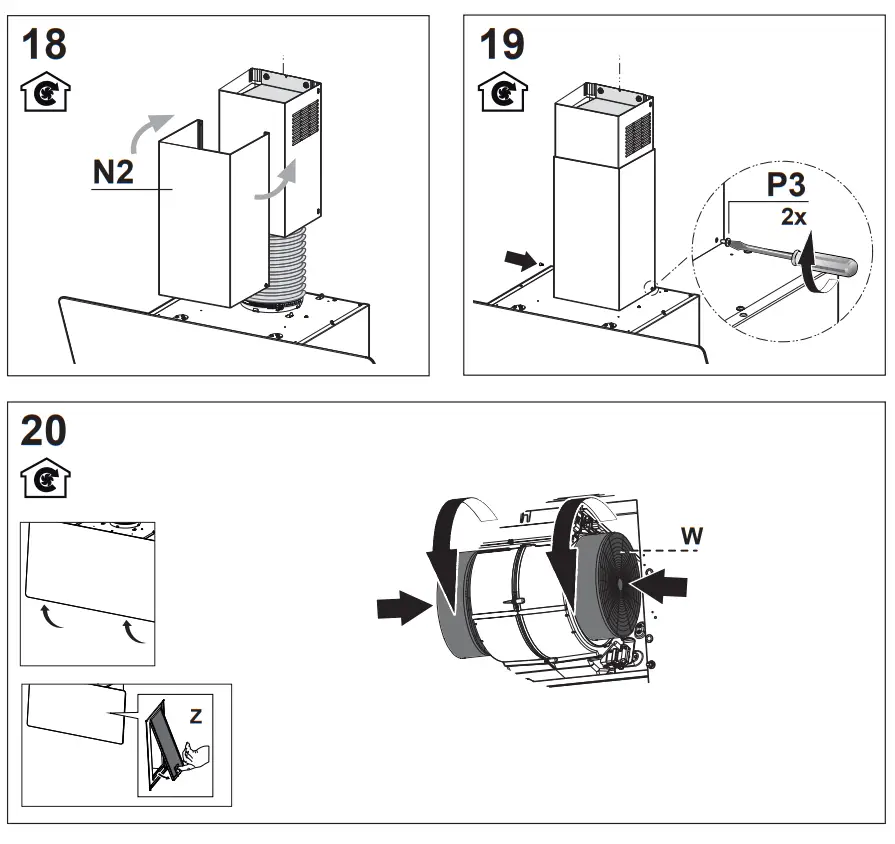 18

N2

19

P3
2x

20

W

Z