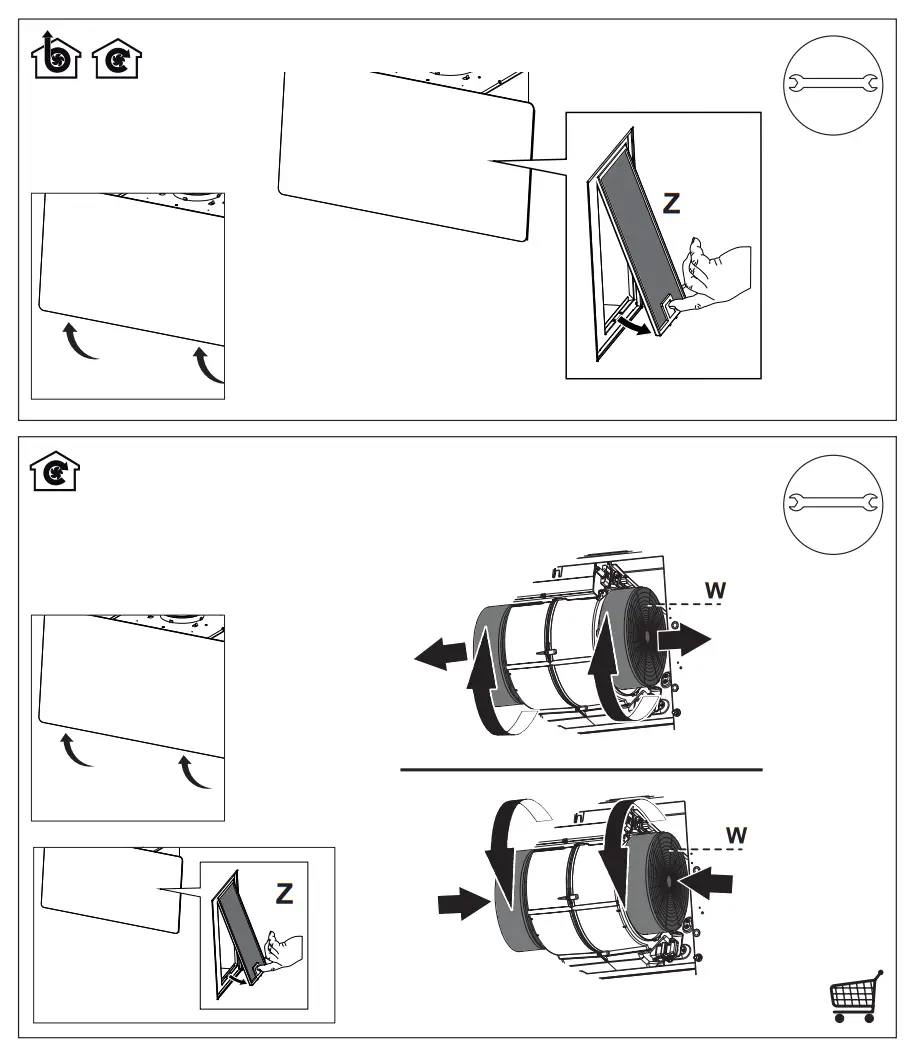 Z

W

W

Z