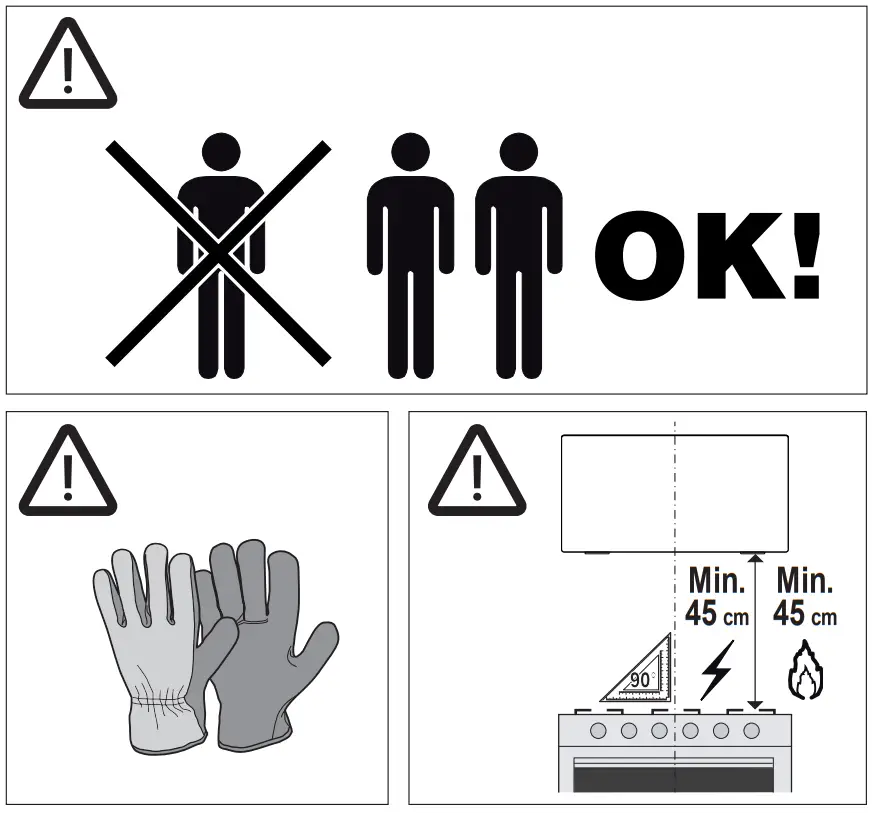 OK!

Min.
45 cm

Min.
45 cm

90°