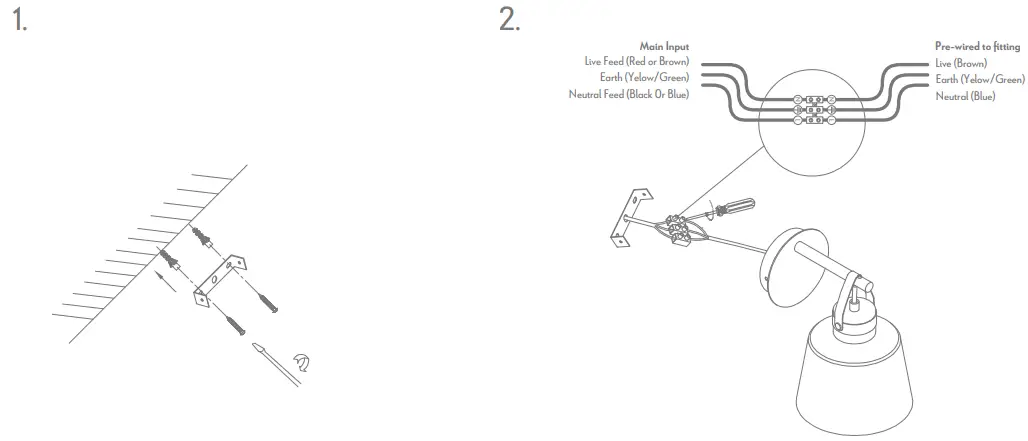 1.

2.

Main Input
Live Feed (Red or Brown)
Earth (Yelow/Green)
Neutral Feed (Black Or Blue)

Pre-wired to fitting
Live (Brown)
Earth (Yelow/Green)
Neutral (Blue)