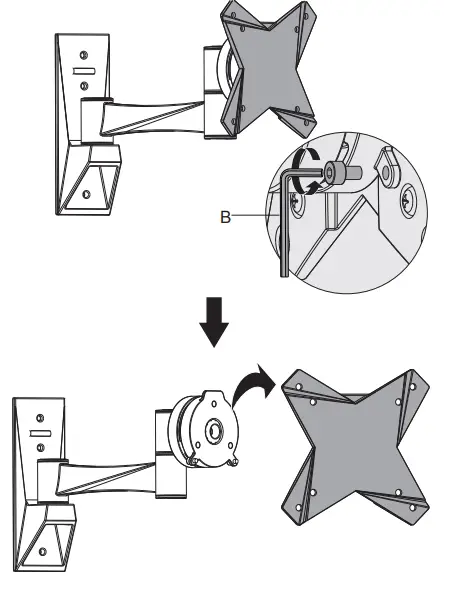 B