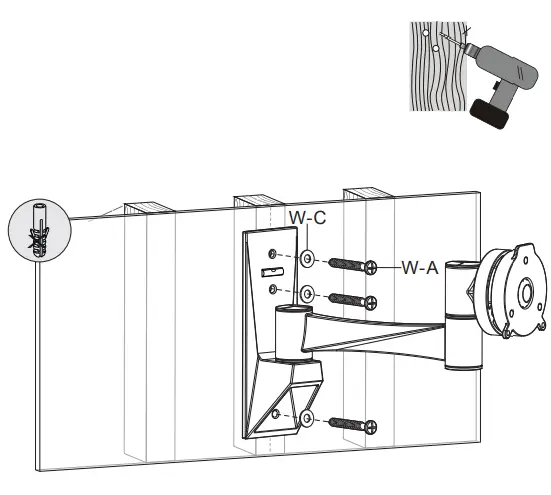 W-C
W-A