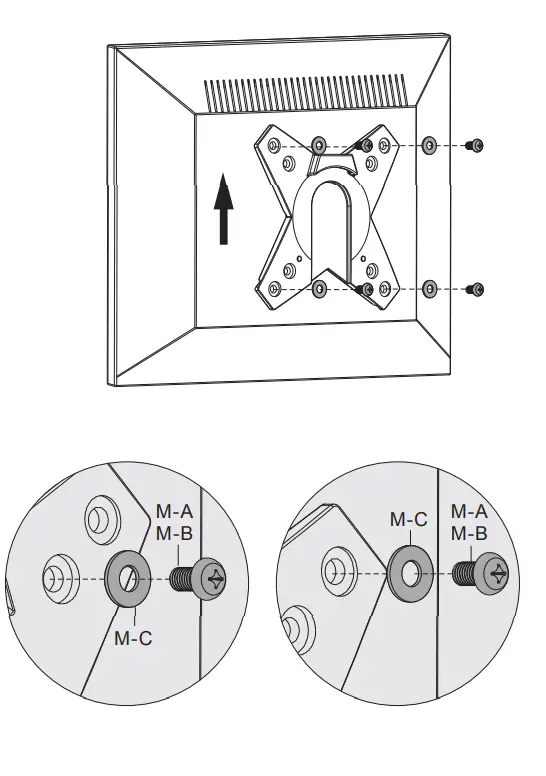 M-A
M-B
M-C

M-C
M-A
M-B