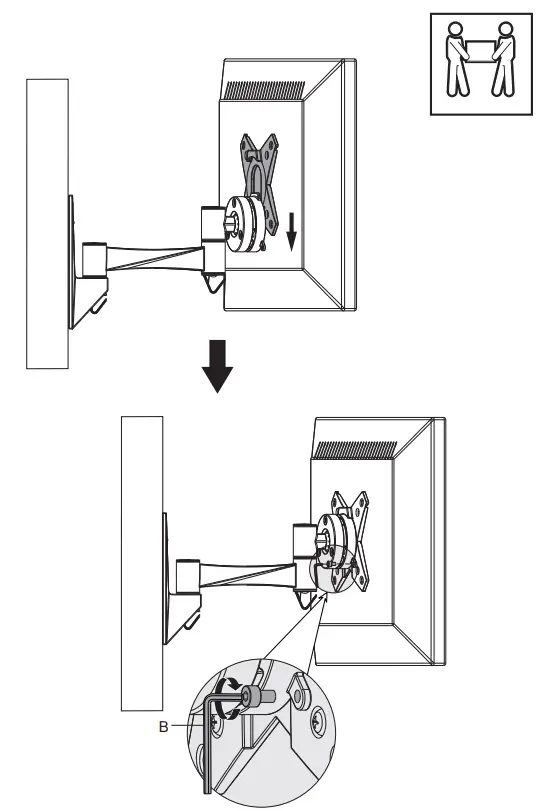 B