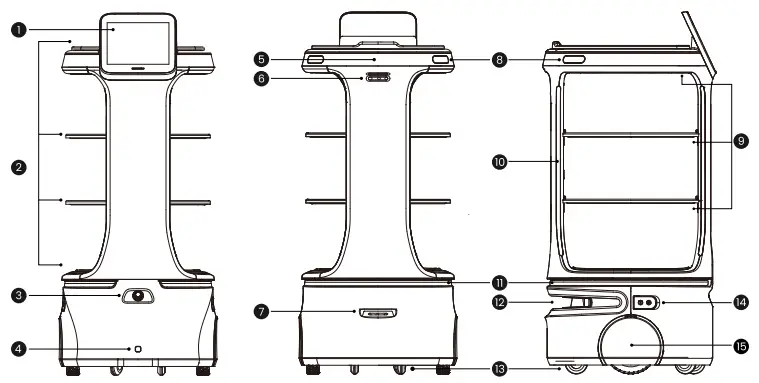 1
2
3
4
5
6
7
8
9
10
11
12
13
14
15