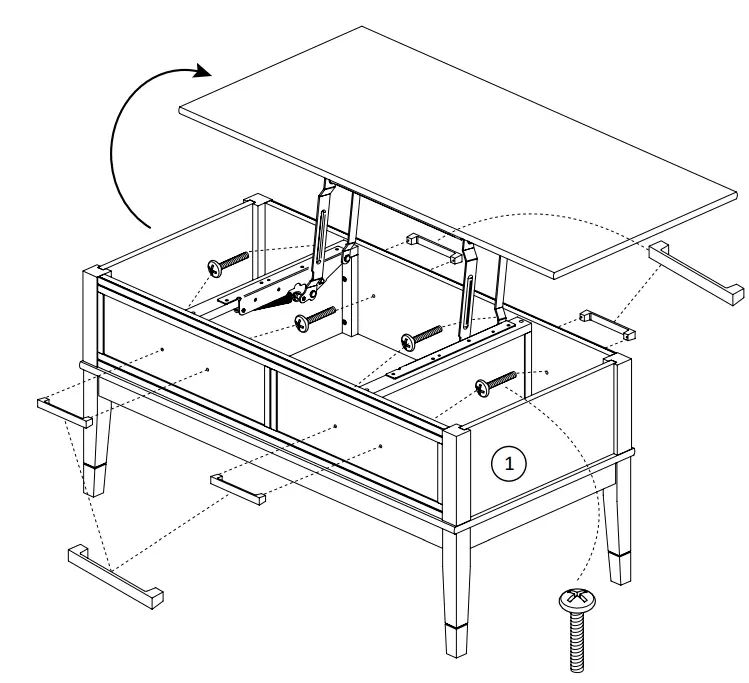 1