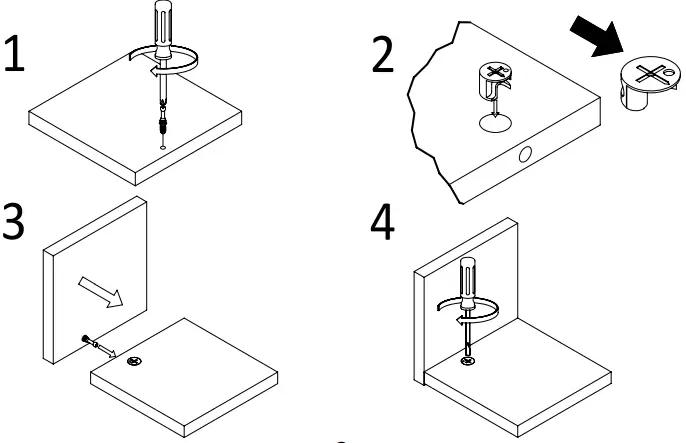 1

2

3

4