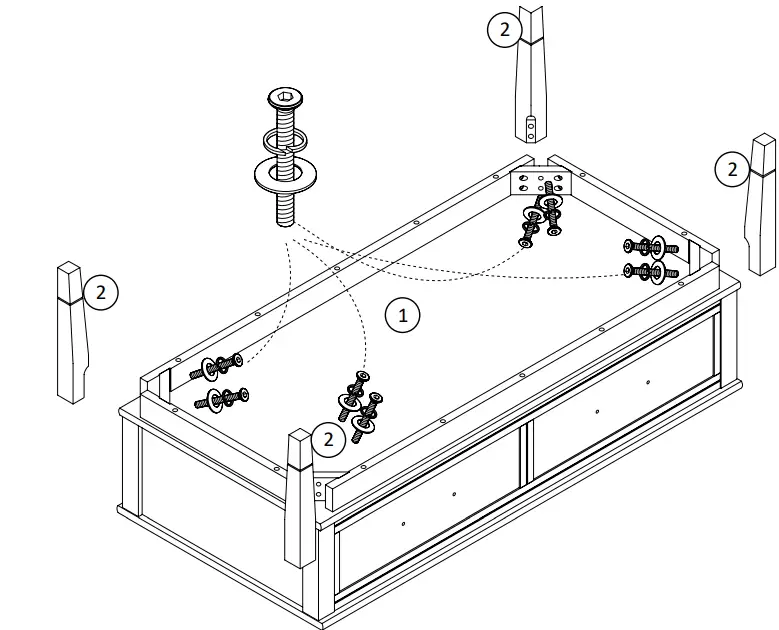 2
2
2
1
2