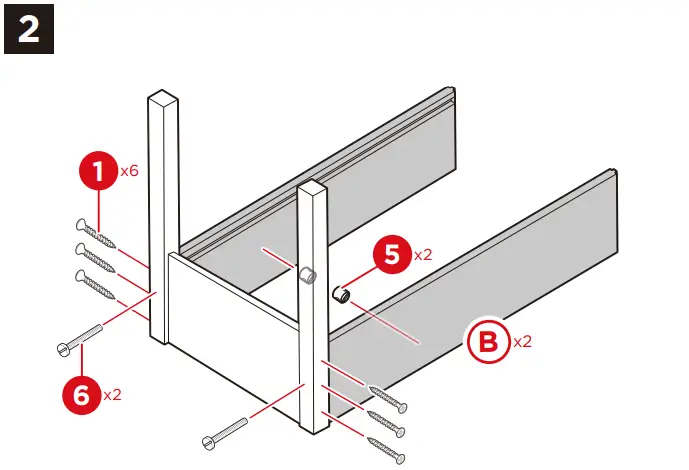 2

1 x6

5 x2

B x2

6 x2