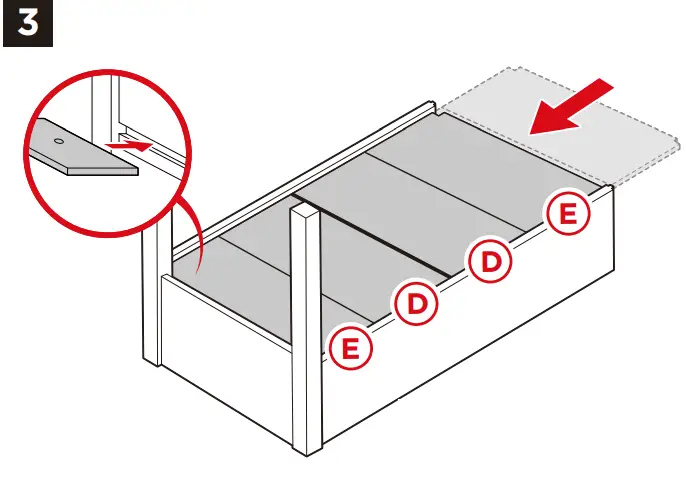 3

E
D
D
E