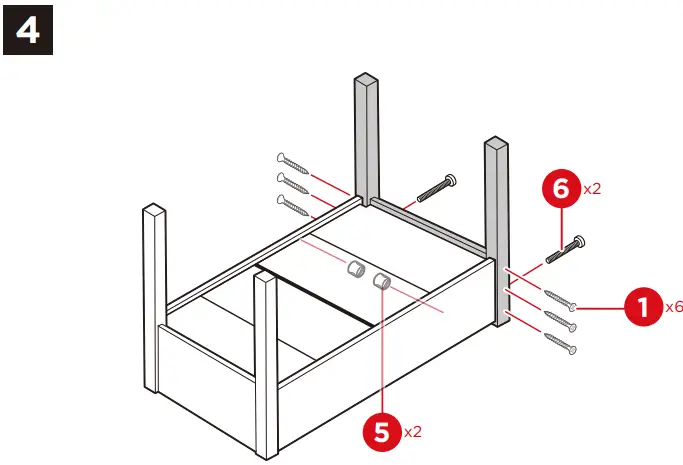 4

6 x2

1 x6

5 x2