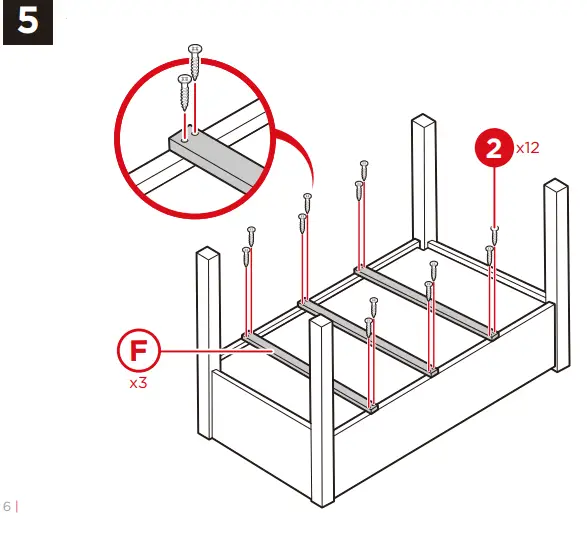 5

2 x12

F x3

6 |