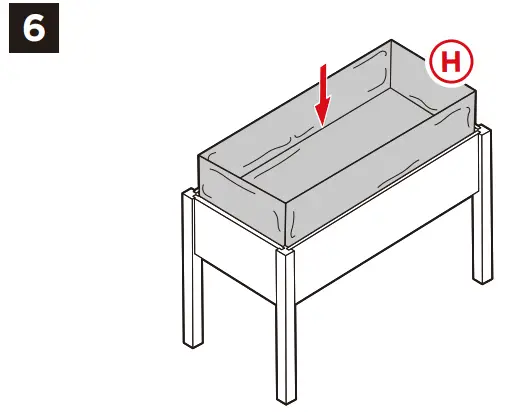 6

H