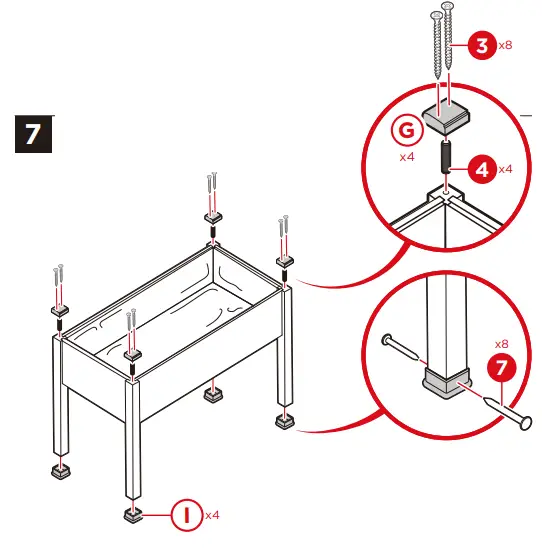 7

3 x8

G x4

4 x4

x8 7

I x4