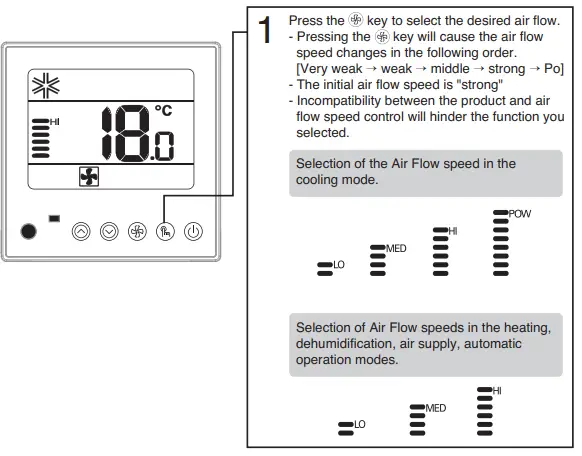 HI

18.0 °C

1 Press the key to select the desired air flow.
- Pressing the key will cause the air flow speed changes in the following order. [Very weak → weak → middle → strong → Po]
- The initial air flow speed is "strong"
- Incompatibility between the product and air flow speed control will hinder the function you selected.

Selection of the Air Flow speed in the cooling mode.

LO MED HI POW

Selection of Air Flow speeds in the heating, dehumidification, air supply, automatic operation modes.

LO MED HI