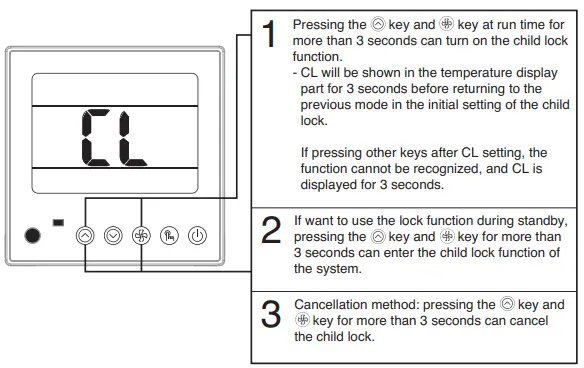 CL

1 Pressing the key and key at run time for more than 3 seconds can turn on the child lock function.
- CL will be shown in the temperature display part for 3 seconds before returning to the previous mode in the initial setting of the child lock.

If pressing other keys after CL setting, the function cannot be recognized, and CL is displayed for 3 seconds.

2 If want to use the lock function during standby, pressing the key and key for more than 3 seconds can enter the child lock function of the system.

3 Cancellation method: pressing the key and key for more than 3 seconds can cancel the child lock.