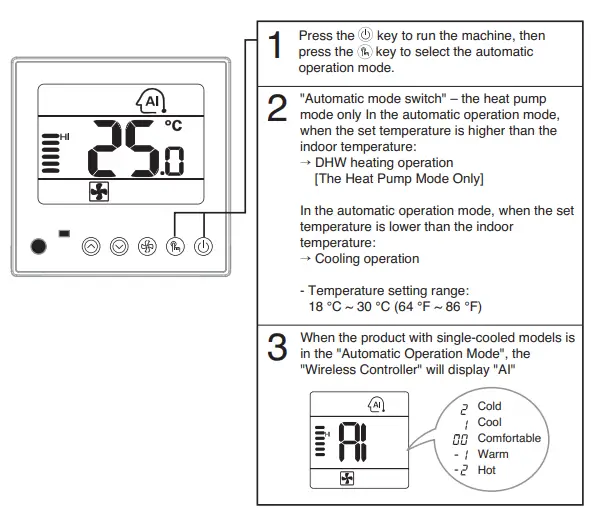 AI
HI
25.0
°C

1 Press the key to run the machine, then press the key to select the automatic operation mode.

2 "Automatic mode switch" – the heat pump mode only In the automatic operation mode, when the set temperature is higher than the indoor temperature:
→ DHW heating operation
[The Heat Pump Mode Only]

In the automatic operation mode, when the set temperature is lower than the indoor temperature:
→ Cooling operation

- Temperature setting range:
18 °C ~ 30 °C (64 °F ~ 86 °F)

3 When the product with single-cooled models is in the "Automatic Operation Mode", the "Wireless Controller" will display "AI"

AI
H
AI

2 Cold
1 Cool
00 Comfortable
-1 Warm
-2 Hot