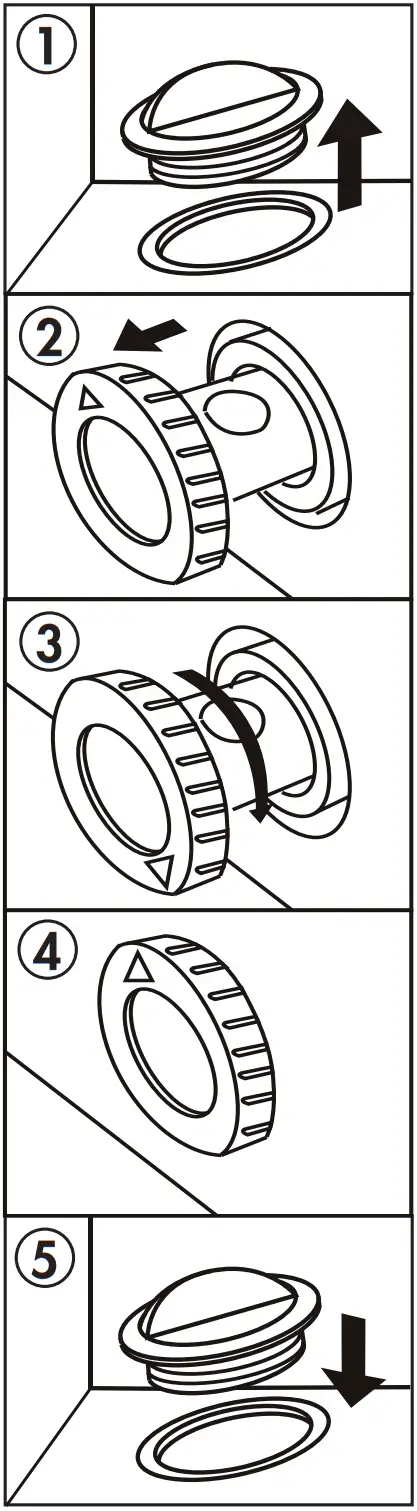 1
2
3
4
5