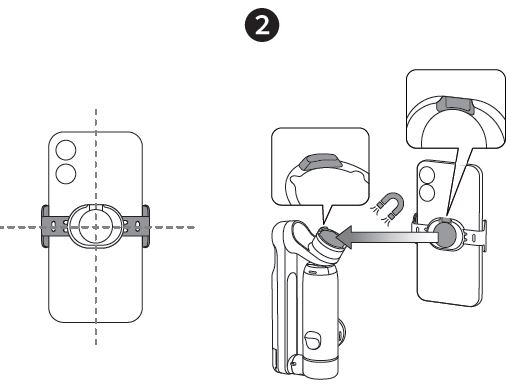 2