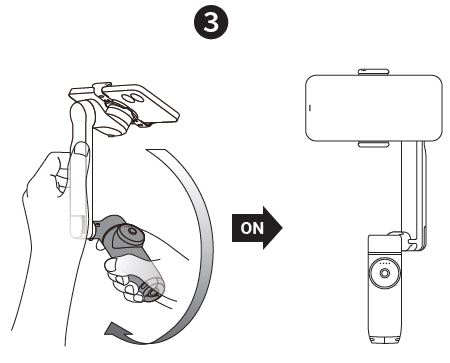 3

ON